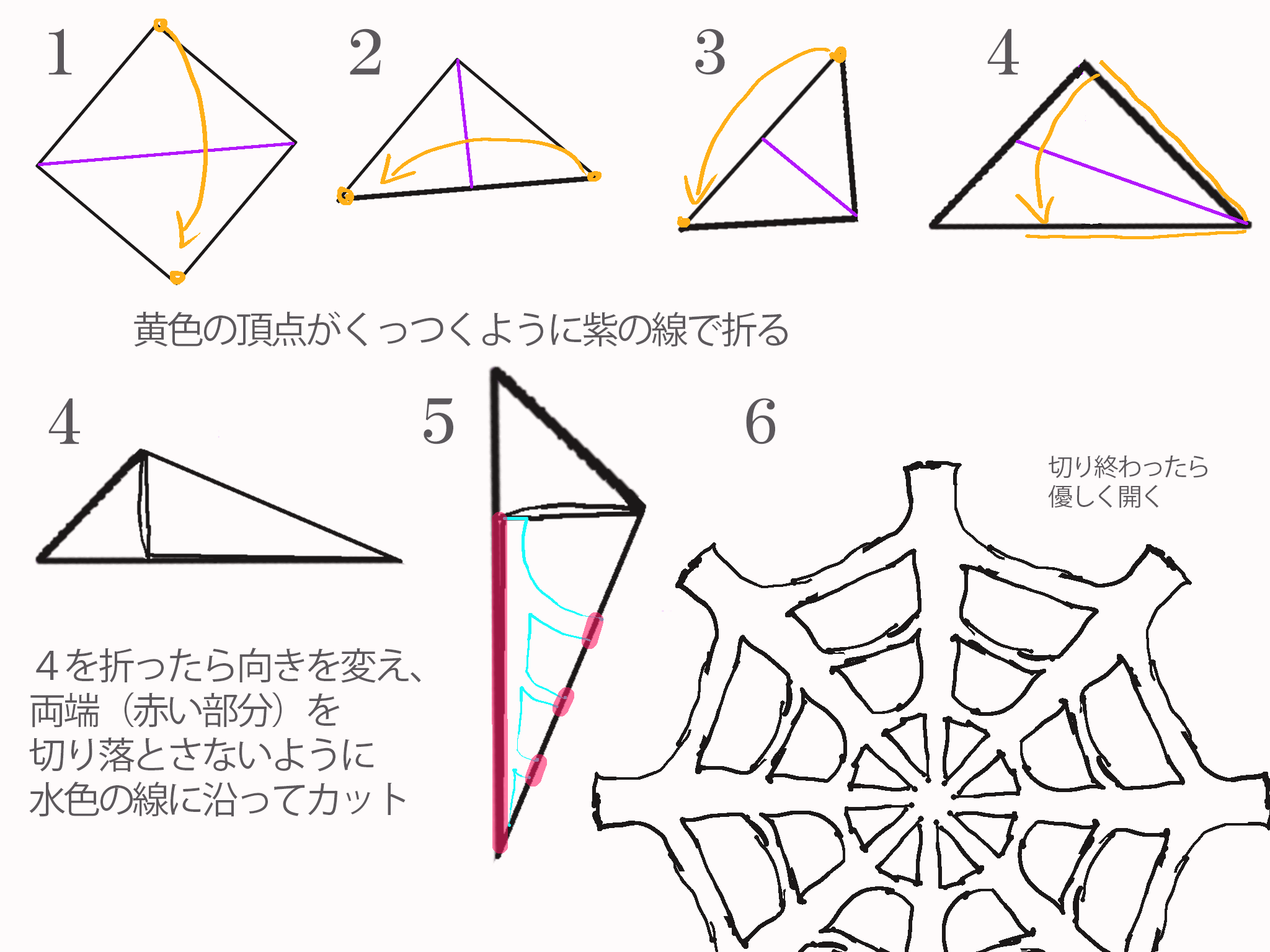 1

2

3

4

黄色の頂点がくっつくように紫の線で折る

4

5

6

切り終わったら
優しく開く

４を折ったら向きを変え、
両端（赤い部分）を
切り落とさないように
水色の線に沿ってカット